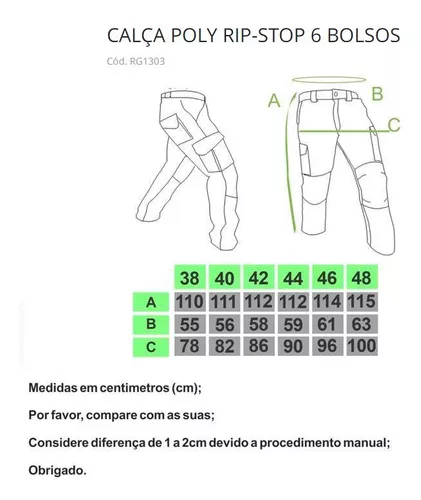 CALÇA POLY RIP-STOP 6 BOLSOS

Cód. RG1303

A B C

| | 38 | 40 | 42 | 44 | 46 | 48 |
|---|---|---|---|---|---|---|
| A | 110 | 111 | 112 | 112 | 114 | 115 |
| B | 55 | 56 | 58 | 59 | 61 | 63 |
| C | 78 | 82 | 86 | 90 | 96 | 100 |

Medidas em centimetros (cm);

Por favor, compare com as suas;

Considere diferença de 1 a 2cm devido a procedimento manual;

Obrigado.