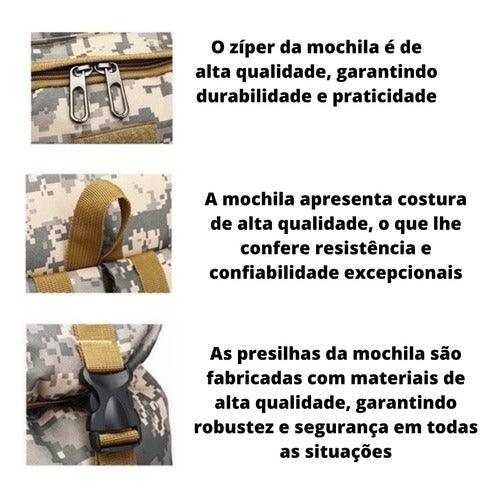 O zíper da mochila é de alta qualidade, garantindo durabilidade e praticidade

A mochila apresenta costura de alta qualidade, o que lhe confere resistência e confiabilidade excepcionais

As presilhas da mochila são fabricadas com materiais de alta qualidade, garantindo robustez e segurança em todas as situações