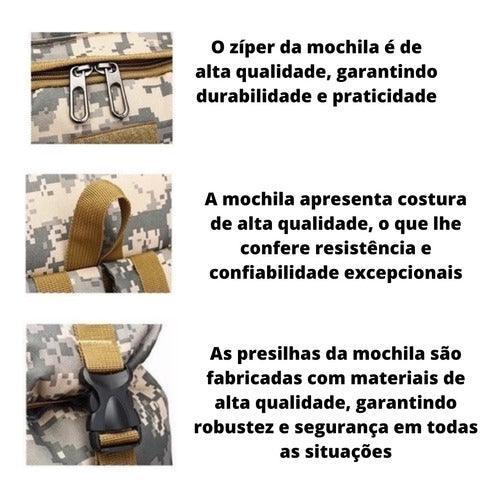 O zíper da mochila é de alta qualidade, garantindo durabilidade e praticidade

A mochila apresenta costura de alta qualidade, o que lhe confere resistência e confiabilidade excepcionais

As presilhas da mochila são fabricadas com materiais de alta qualidade, garantindo robustez e segurança em todas as situações