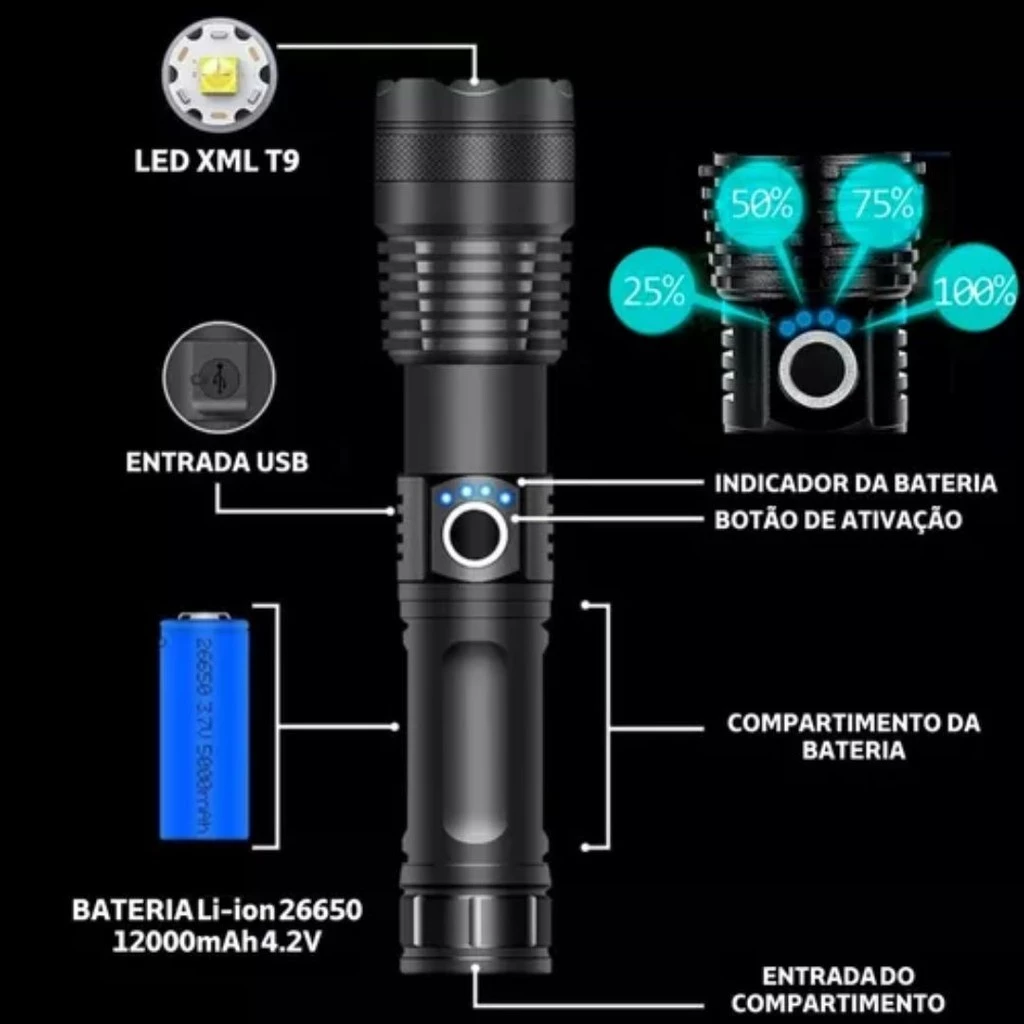 LED XML T9

50%

75%

25%

100%

ENTRADA USB

INDICADOR DA BATERIA

BOTÃO DE ATIVAÇÃO

26650 3.7V 5000mAh

COMPARTIMENTO DA BATERIA

BATERIA Li-ion 26650
12000mAh 4.2V

ENTRADA DO COMPARTIMENTO