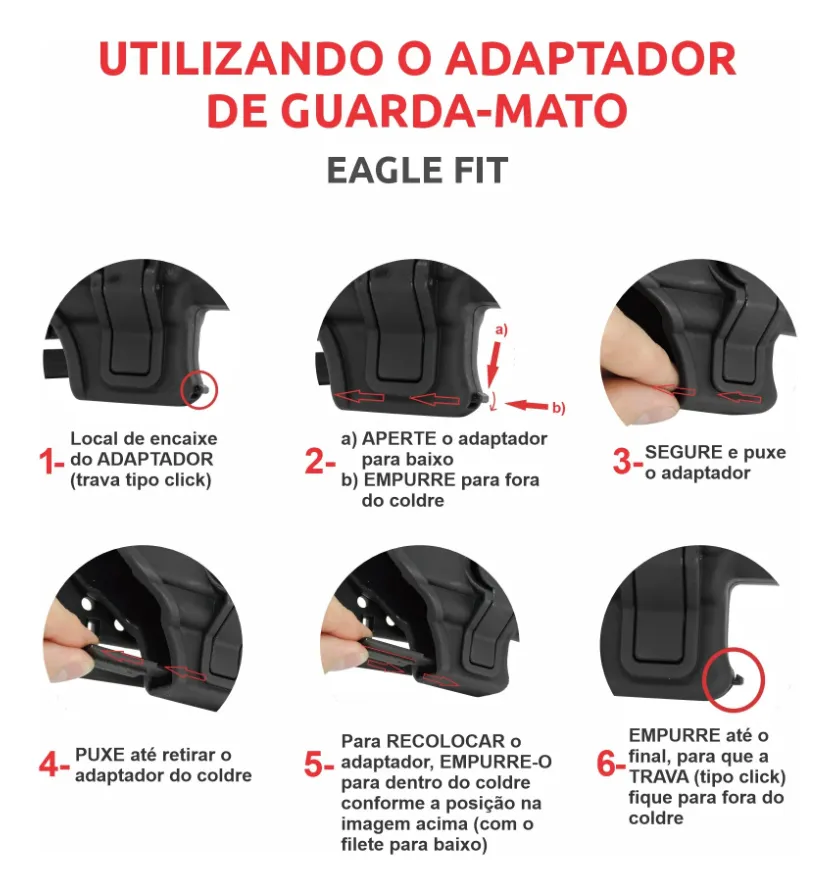 UTILIZANDO O ADAPTADOR DE GUARDA-MATO

EAGLE FIT

a)

b)

1- Local de encaixe do ADAPTADOR (trava tipo click)

2- a) APERTE o adaptador para baixo
b) EMPURRE para fora do coldre

3- SEGURE e puxe o adaptador

4- PUXE até retirar o adaptador do coldre

5- Para RECOLOCAR o adaptador, EMPURRE-O para dentro do coldre conforme a posição na imagem acima (com o filete para baixo)

6- EMPURRE até o final, para que a TRAVA (tipo click) fique para fora do coldre