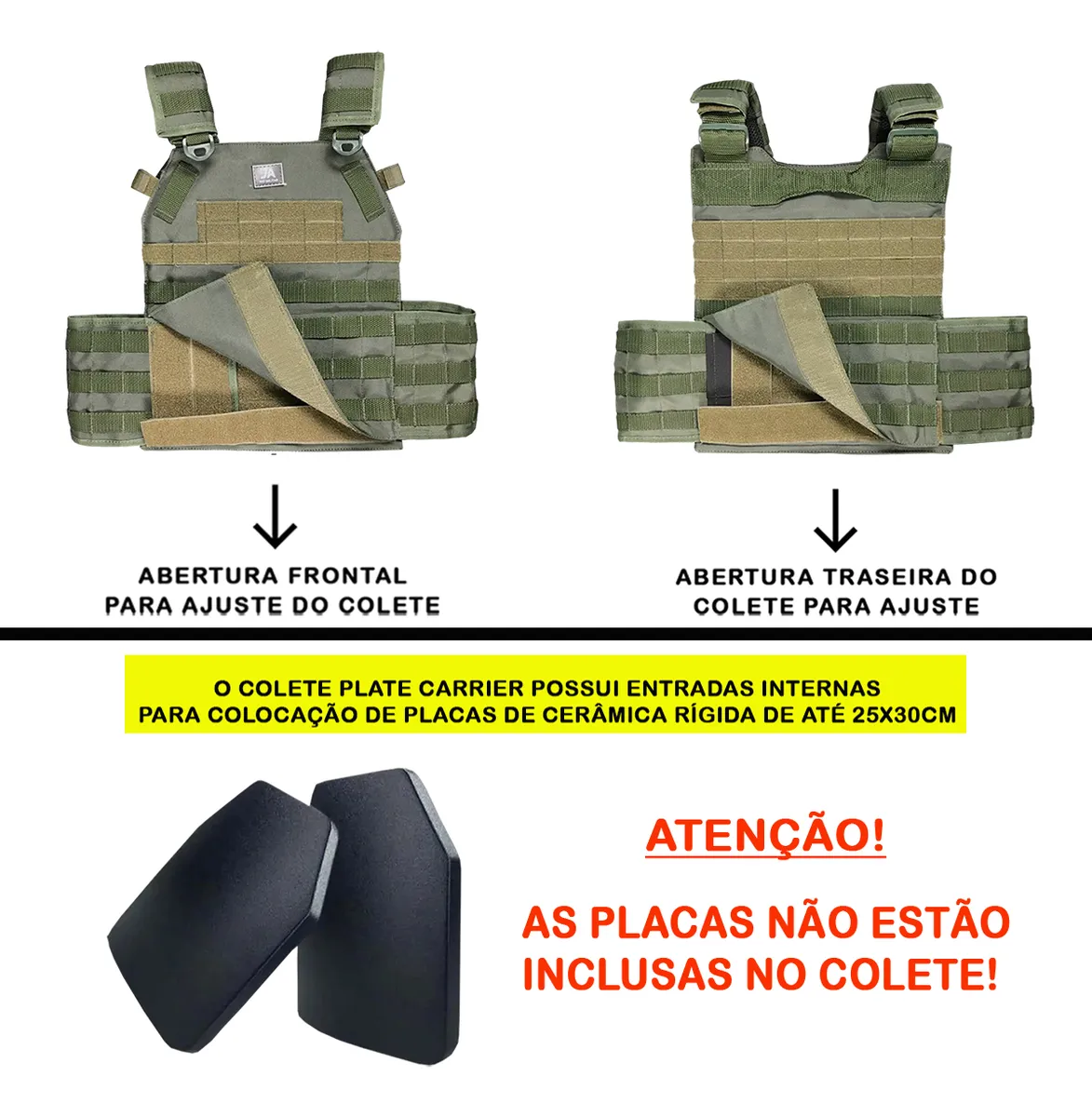 JA

ABERTURA FRONTAL
PARA AJUSTE DO COLETE

ABERTURA TRASEIRA DO
COLETE PARA AJUSTE

O COLETE PLATE CARRIER POSSUI ENTRADAS INTERNAS
PARA COLOCAÇÃO DE PLACAS DE CERÂMICA RÍGIDA DE ATÉ 25X30CM

ATENÇÃO!

AS PLACAS NÃO ESTÃO
INCLUSAS NO COLETE!